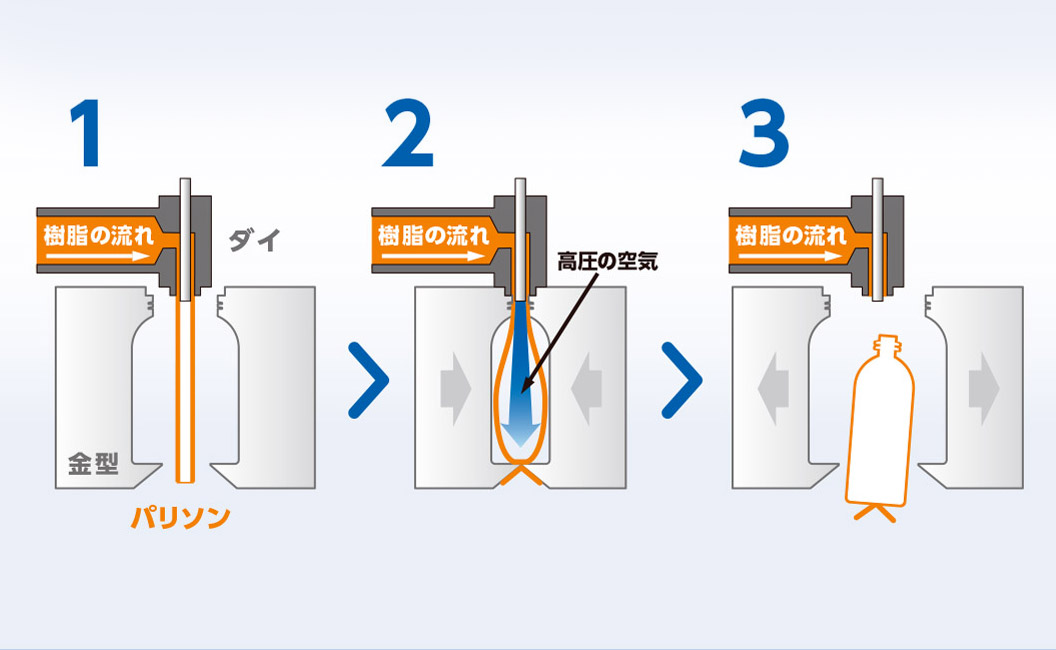 1

樹脂の流れ

ダイ

金型

パリソン

2

樹脂の流れ

高圧の空気

3

樹脂の流れ